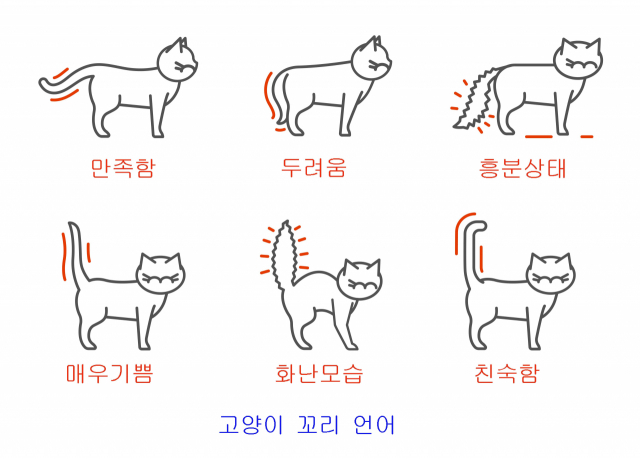 만족함

두려움

흥분상태

매우기쁨

화난모습

친숙함

고양이 꼬리 언어